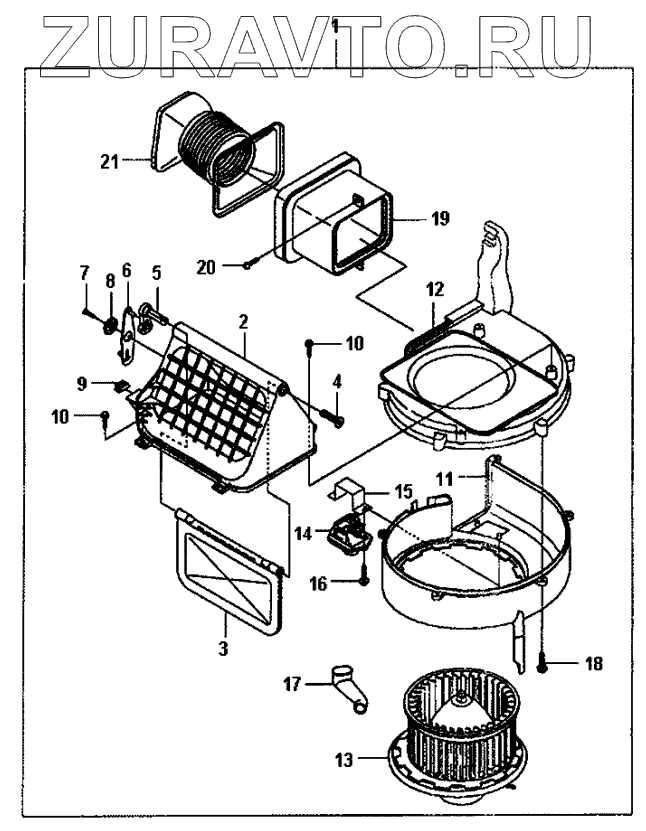 ZURAVTO.RU
1
21
19
20
7
8
6
5
12
2
10
9
4
10
11
15
14
16
3
18
17
13